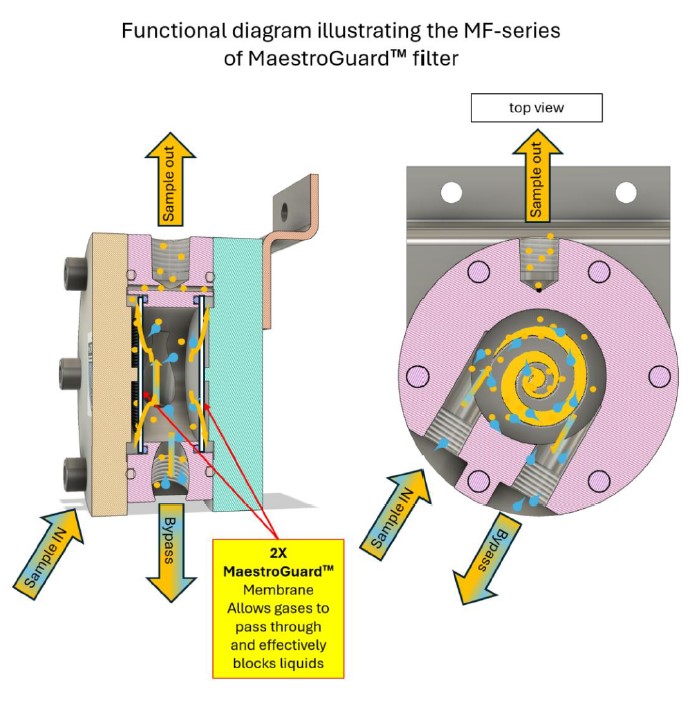 Functional diagram illustrating the MF-series of MaestroGuard™ filter

Sample out

Sample IN

Bypass

2X MaestroGuard™ Membrane Allows gases to pass through and effectively blocks liquids

top view

Sample out

Sample IN

Bypass